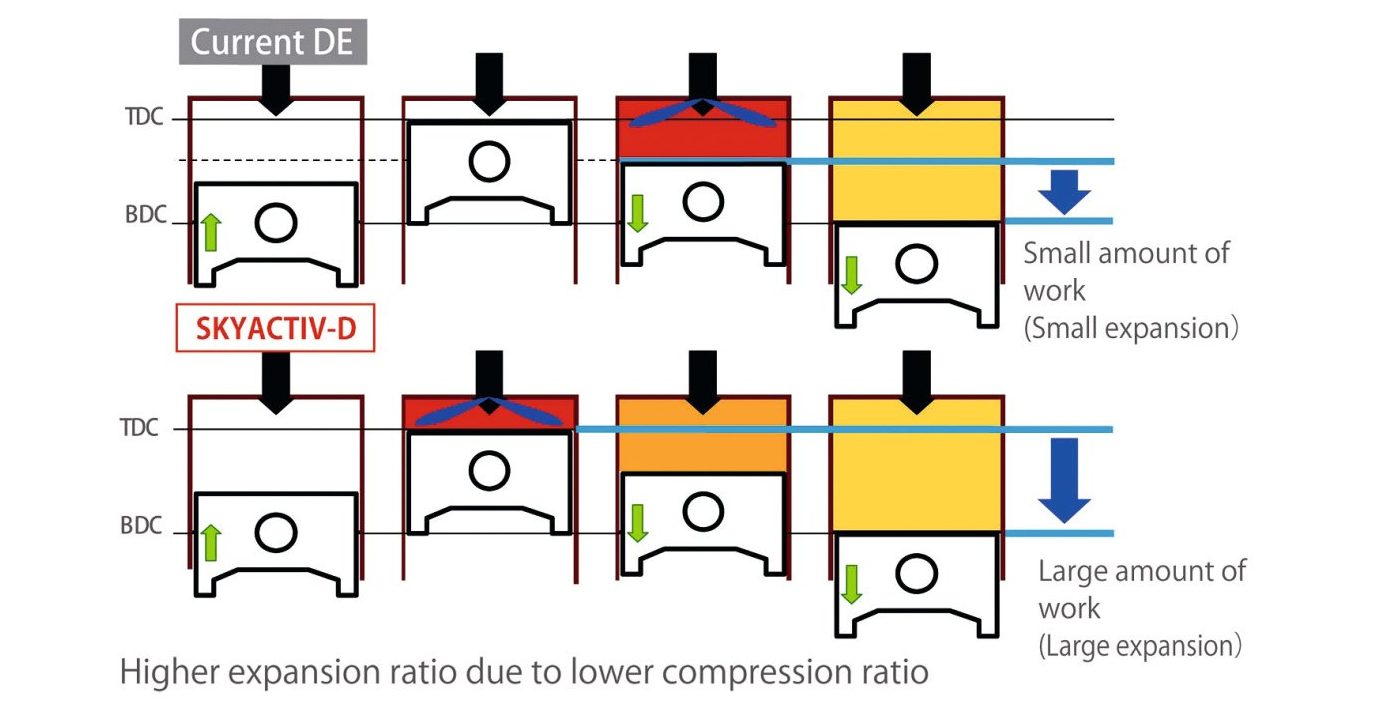 Current DE

TDC

BDC

Small amount of work (Small expansion)

SKYACTIV-D

TDC

BDC

Large amount of work (Large expansion)

Higher expansion ratio due to lower compression ratio