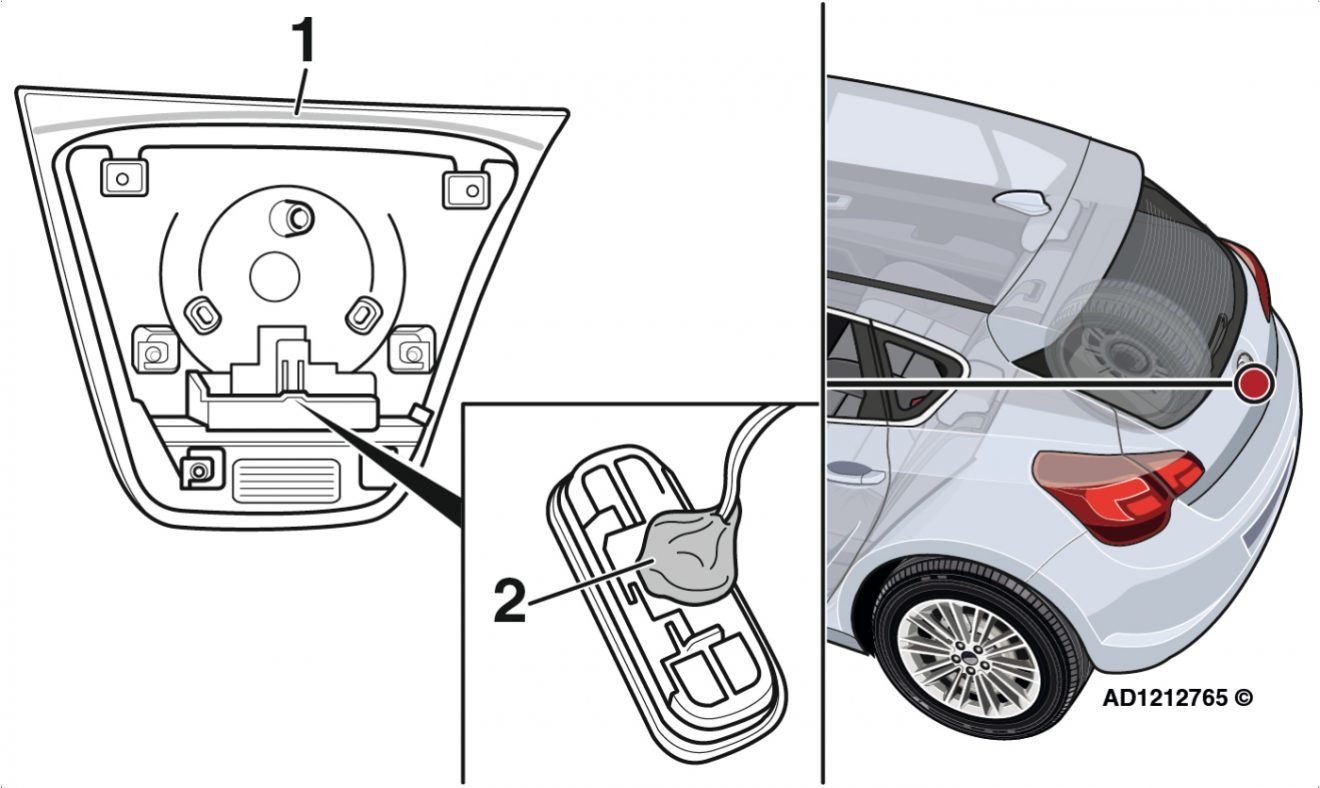 1

2

AD1212765 ©