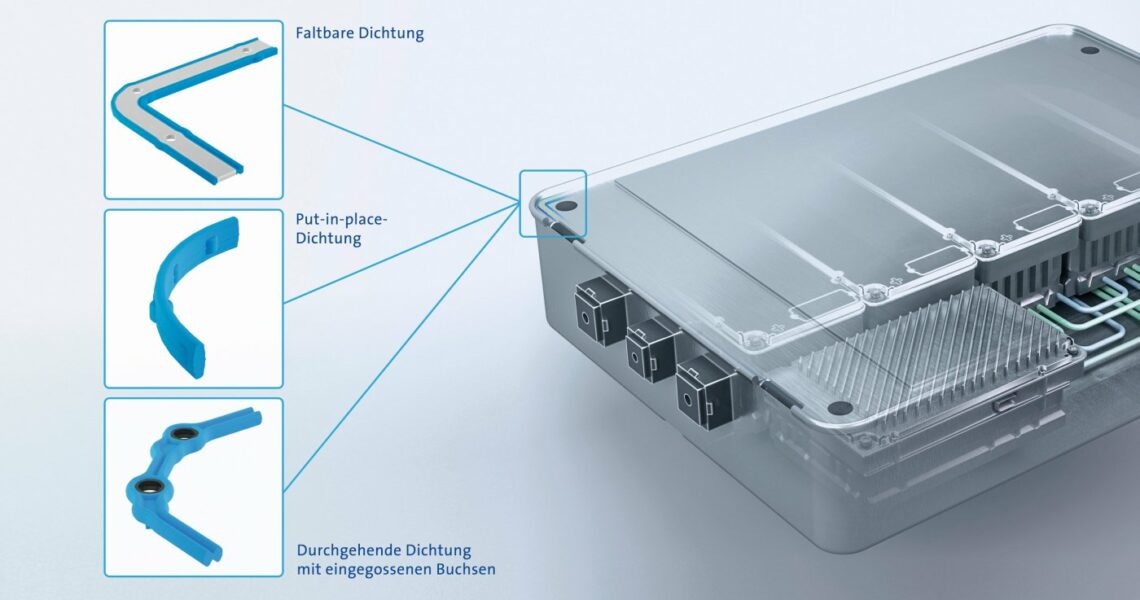 Faltbare Dichtung

Put-in-place-Dichtung

Durchgehende Dichtung mit eingegossenen Buchsen