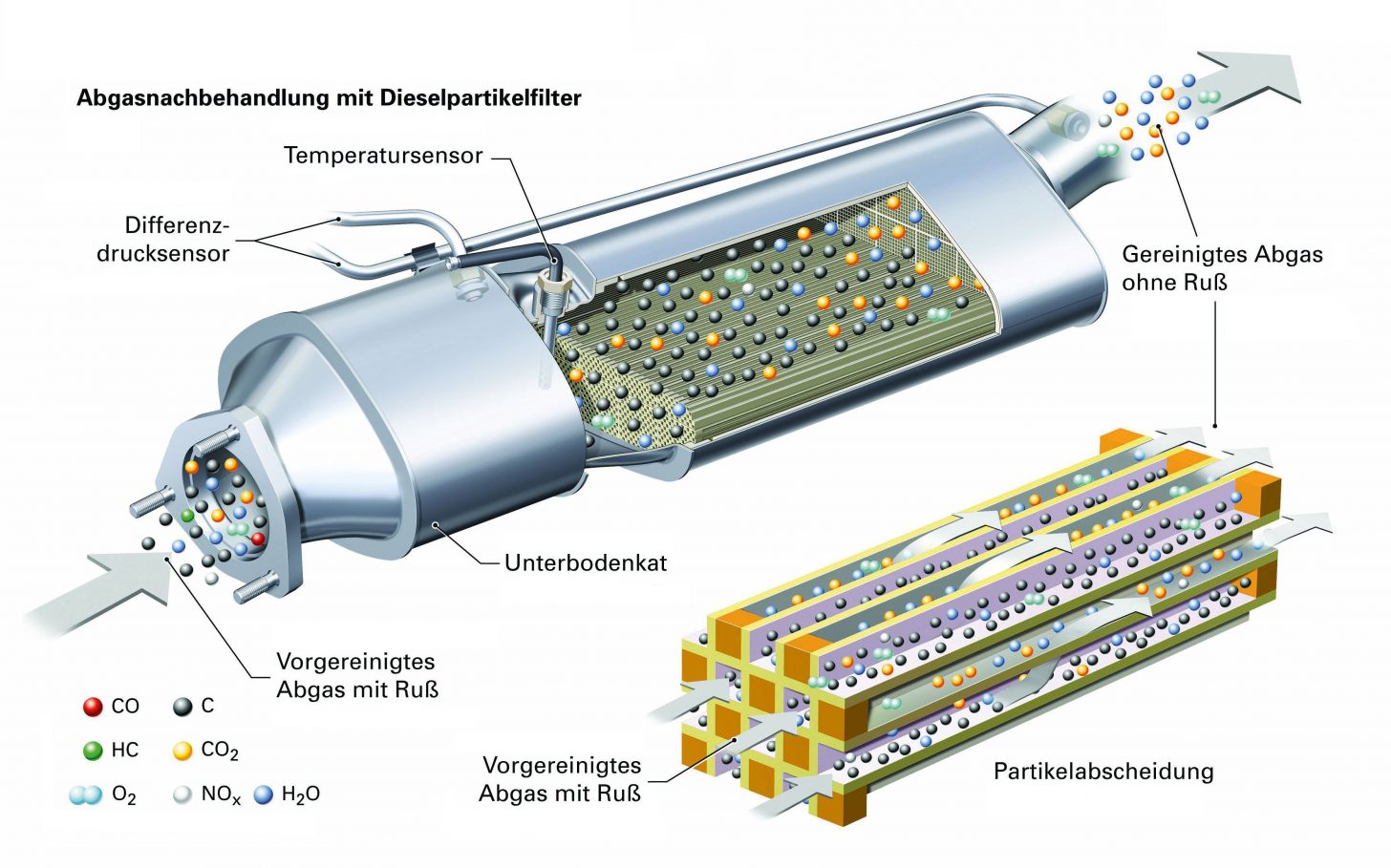 Abgasnachbehandlung mit Dieselpartikelfilter

Temperatursensor

Differenzdrucksensor

Gereinigtes Abgas ohne Ruß

Unterbodenkat

Vorgereinigtes Abgas mit Ruß

CO
C
HC
$CO_2$
$O_2$
$NO_x$
$H_2O$

Vorgereinigtes Abgas mit Ruß

Partikelabscheidung