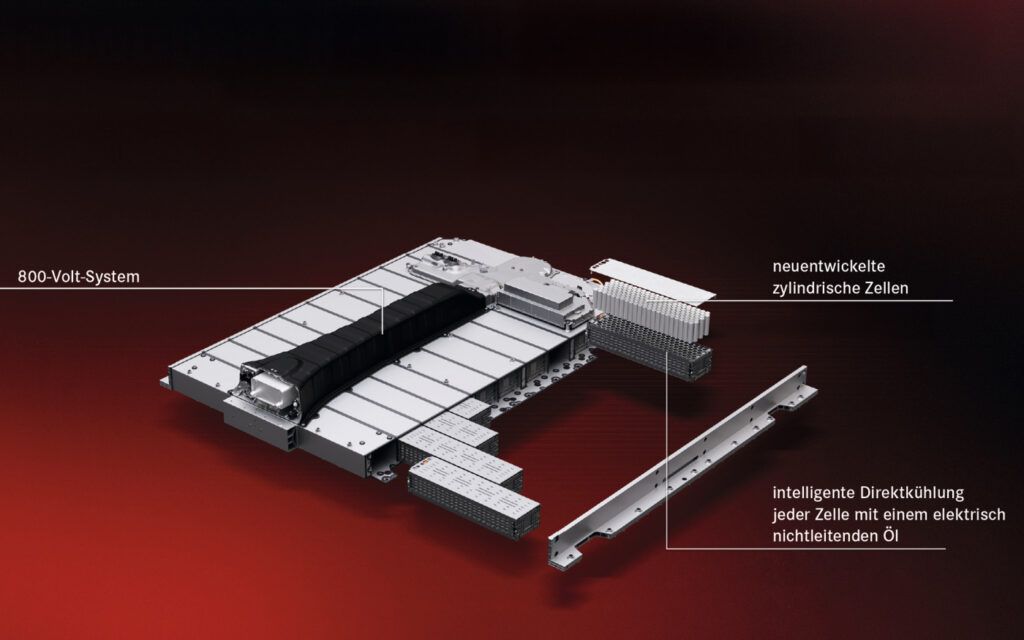 800-Volt-System

neuentwickelte
zylindrische Zellen

intelligente Direktkühlung
jeder Zelle mit einem elektrisch
nichtleitenden Öl