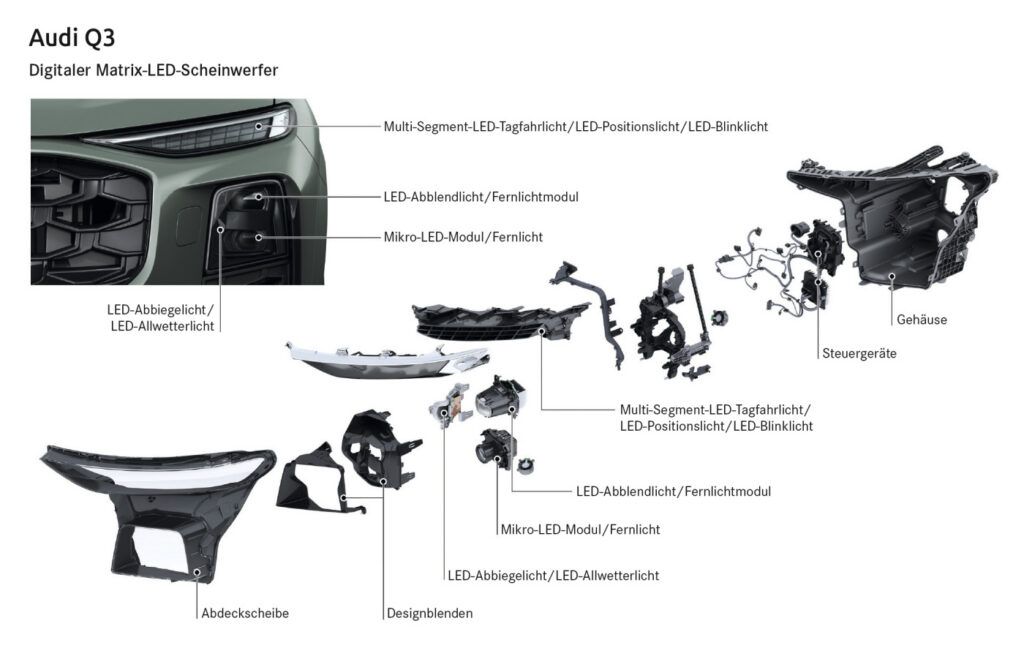 Audi Q3

Digitaler Matrix-LED-Scheinwerfer

Multi-Segment-LED-Tagfahrlicht/LED-Positionslicht/LED-Blinklicht

LED-Abblendlicht/Fernlichtmodul

Mikro-LED-Modul/Fernlicht

LED-Abbiegelicht/ LED-Allwetterlicht

Gehäuse

Steuergeräte

Multi-Segment-LED-Tagfahrlicht/ LED-Positionslicht/LED-Blinklicht

LED-Abblendlicht/Fernlichtmodul

Mikro-LED-Modul/Fernlicht

LED-Abbiegelicht/LED-Allwetterlicht

Abdeckscheibe

Designblenden