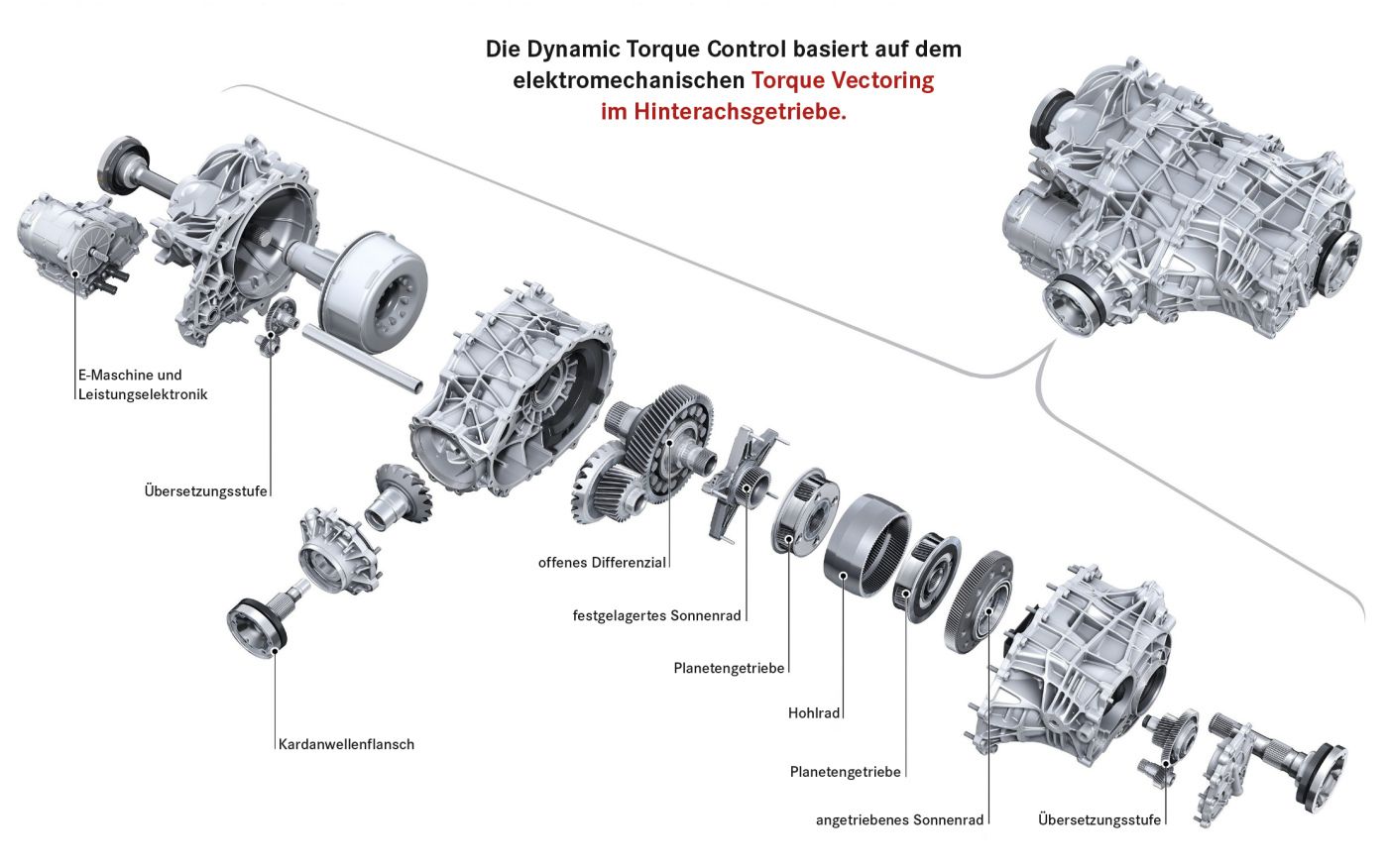 Die Dynamic Torque Control basiert auf dem elektromechanischen Torque Vectoring im Hinterachsgetriebe.

E-Maschine und Leistungselektronik

Übersetzungsstufe

Kardanwellenflansch

offenes Differenzial

festgelagertes Sonnenrad

Planetengetriebe

Hohlrad

Planetengetriebe

angetriebenes Sonnenrad

Übersetzungsstufe