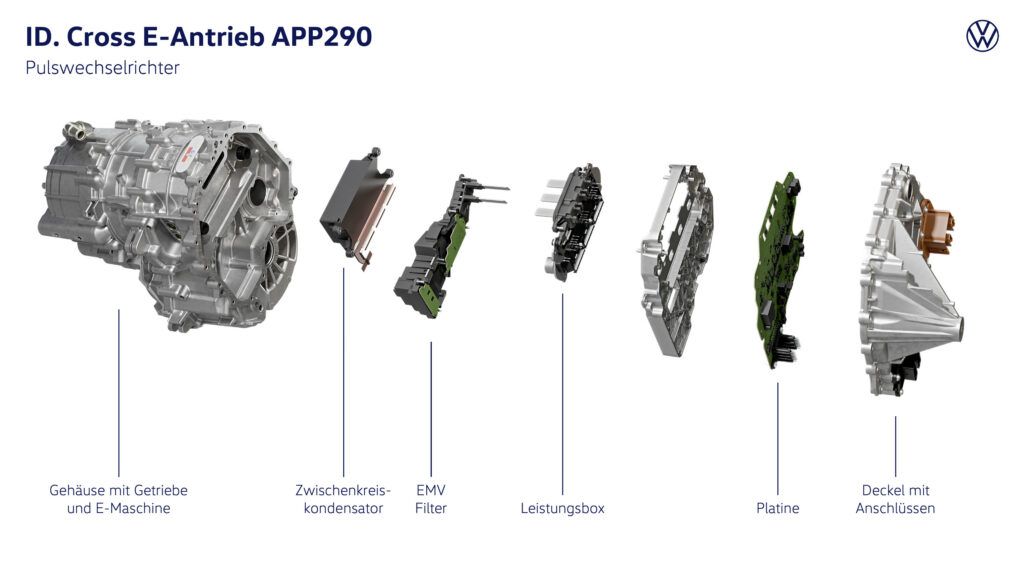 ID. Cross E-Antrieb APP290
Pulswechselrichter

Gehäuse mit Getriebe und E-Maschine

Zwischenkreiskondensator

EMV Filter

Leistungsbox

Platine

Deckel mit Anschlüssen